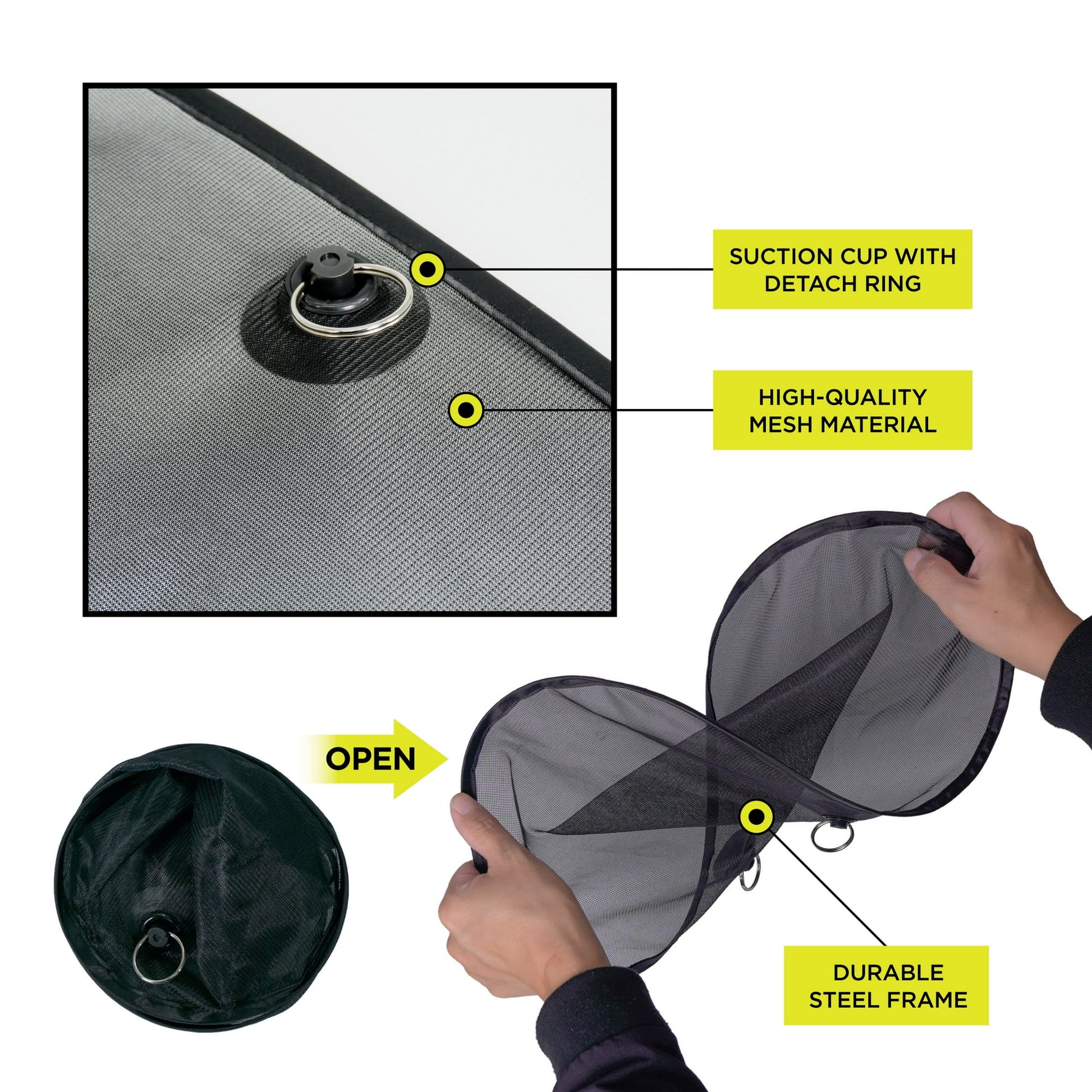 SUCTION CUP WITH DETACH RING

HIGH-QUALITY MESH MATERIAL

OPEN

DURABLE STEEL FRAME