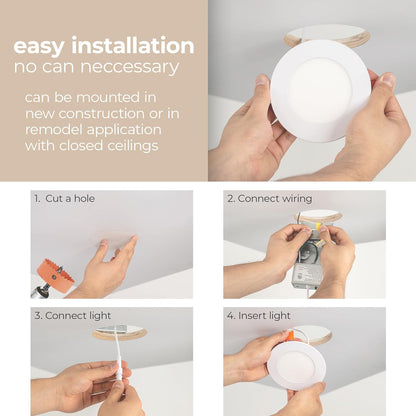 easy installation
no can neccessary

can be mounted in new construction or in remodel application with closed ceilings

1. Cut a hole

2. Connect wiring

3. Connect light

4. Insert light