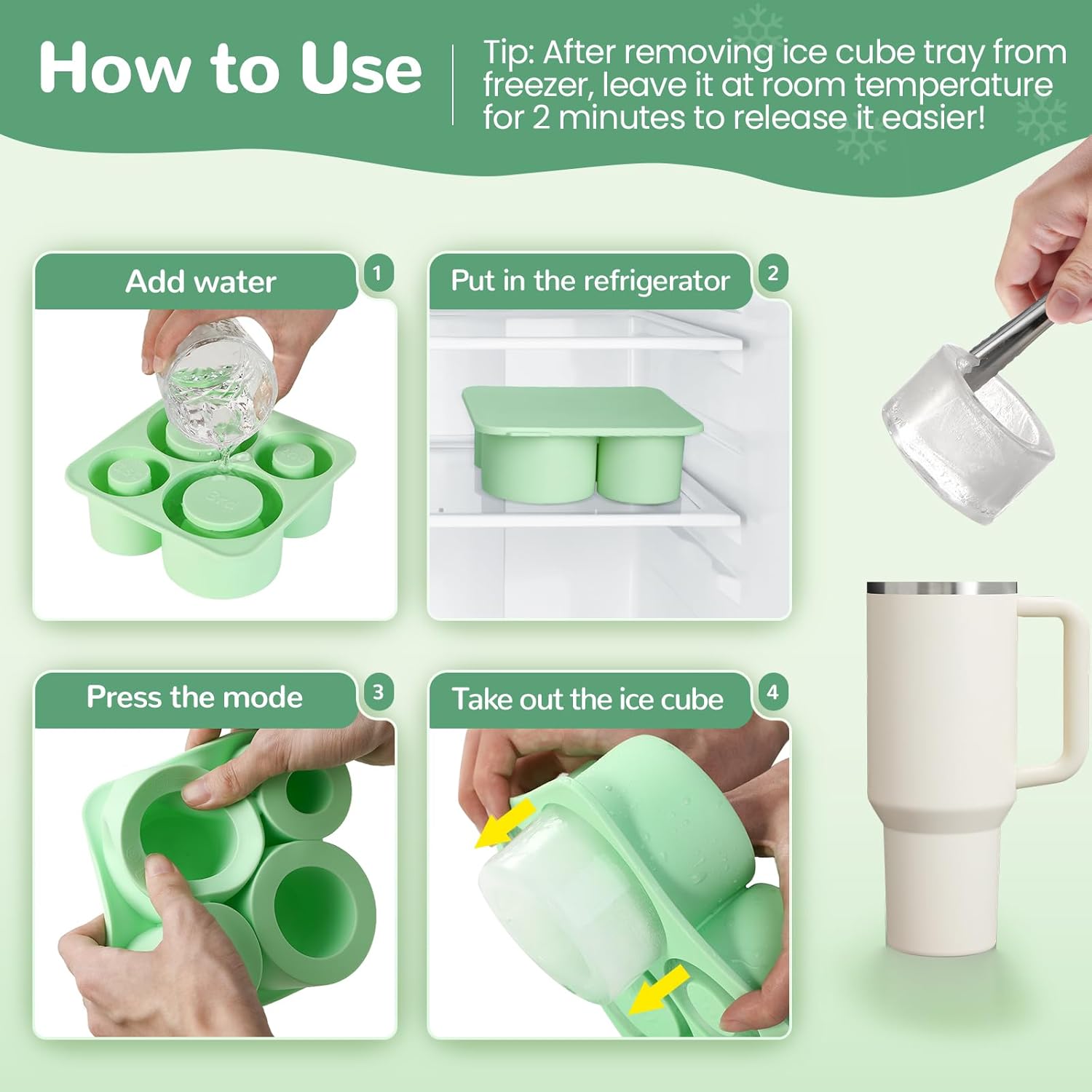 How to Use

Tip: After removing ice cube tray from freezer, leave it at room temperature for 2 minutes to release it easier!

Add water
1

Put in the refrigerator
2

Press the mode
3

Take out the ice cube
4