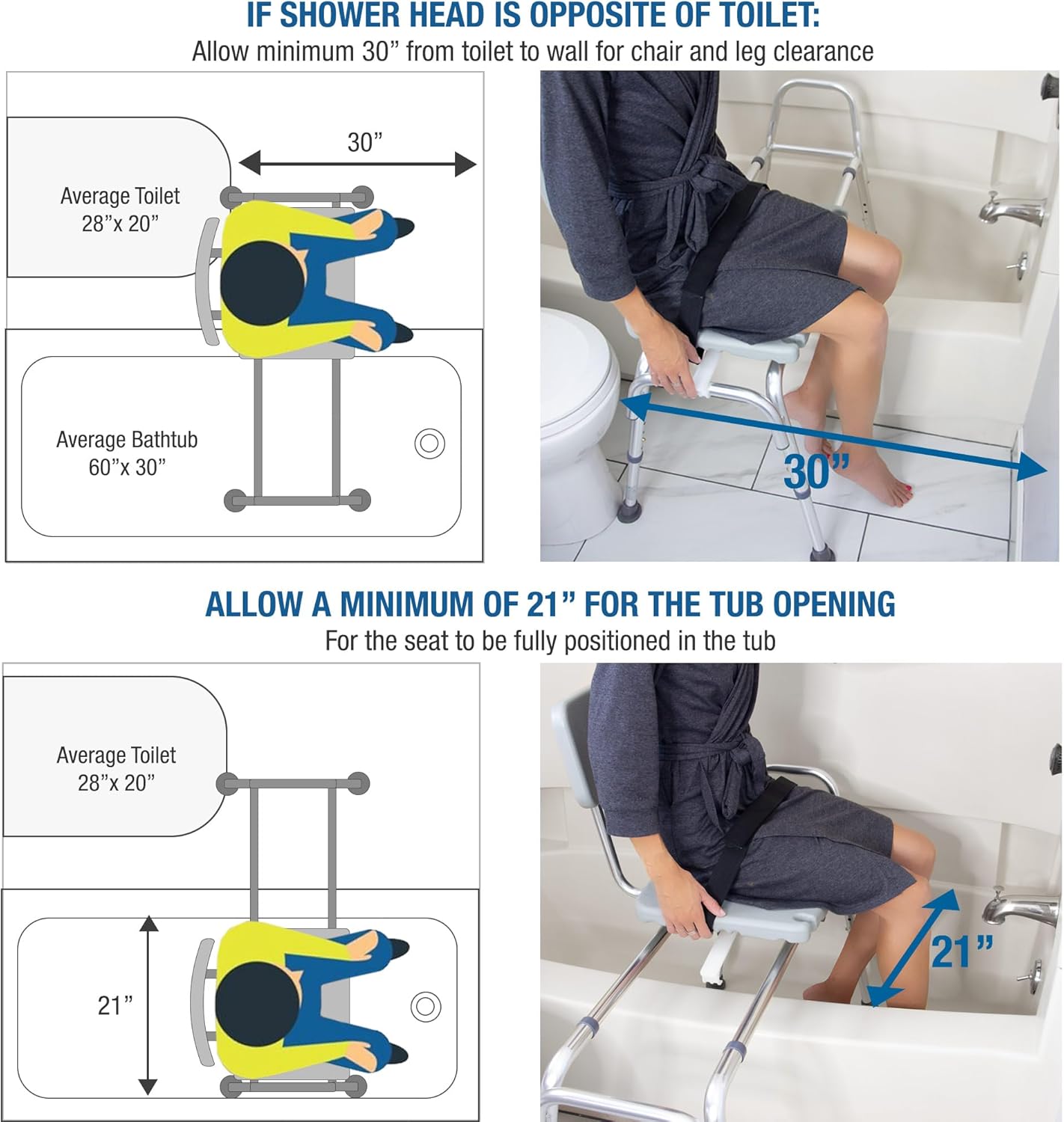 IF SHOWER HEAD IS OPPOSITE OF TOILET:
Allow minimum 30” from toilet to wall for chair and leg clearance

30”

Average Toilet
28”x 20”

Average Bathtub
60”x 30”

30”

ALLOW A MINIMUM OF 21” FOR THE TUB OPENING
For the seat to be fully positioned in the tub

Average Toilet
28”x 20”

21”

21”